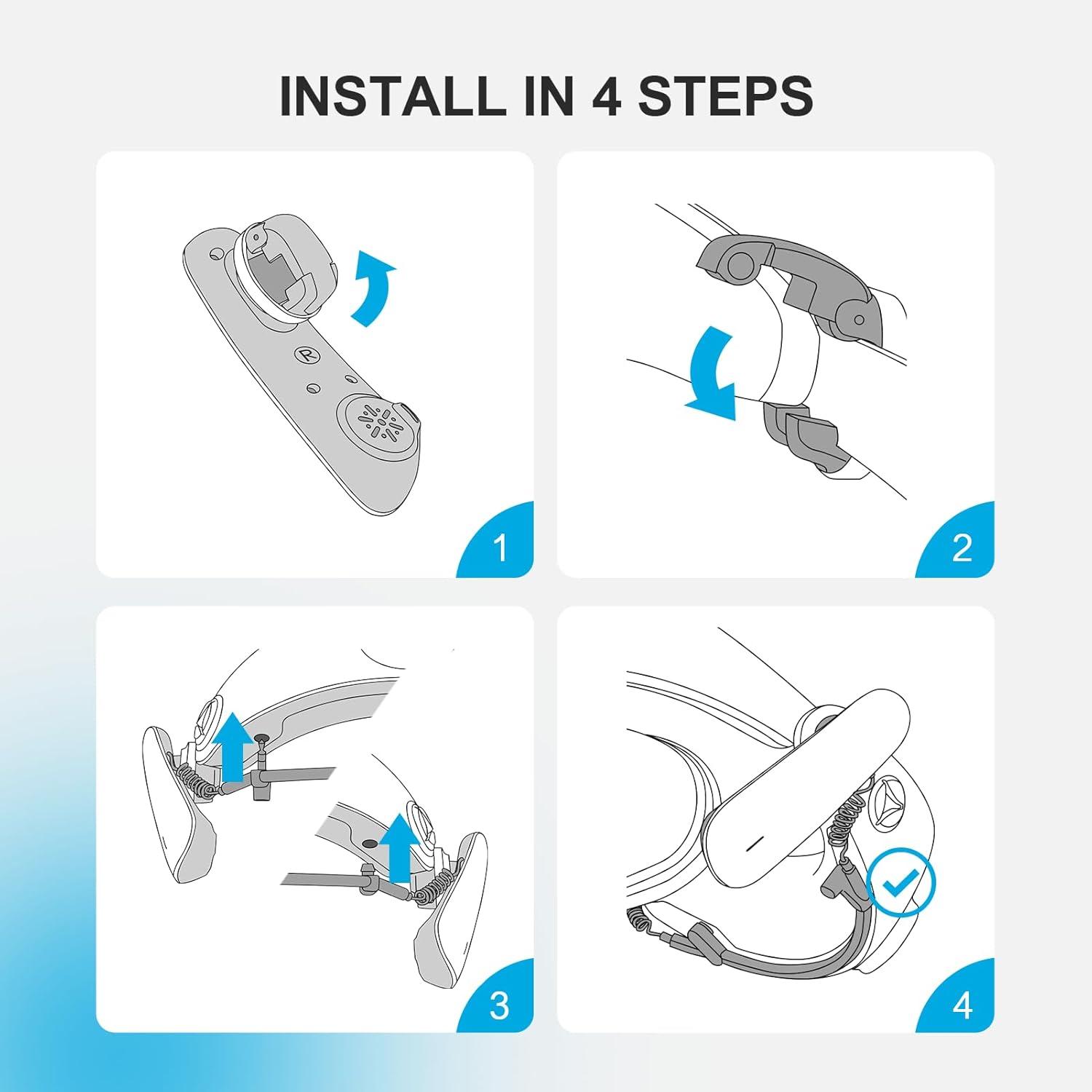 INSTALL IN 4 STEPS

R

1

2

3

4